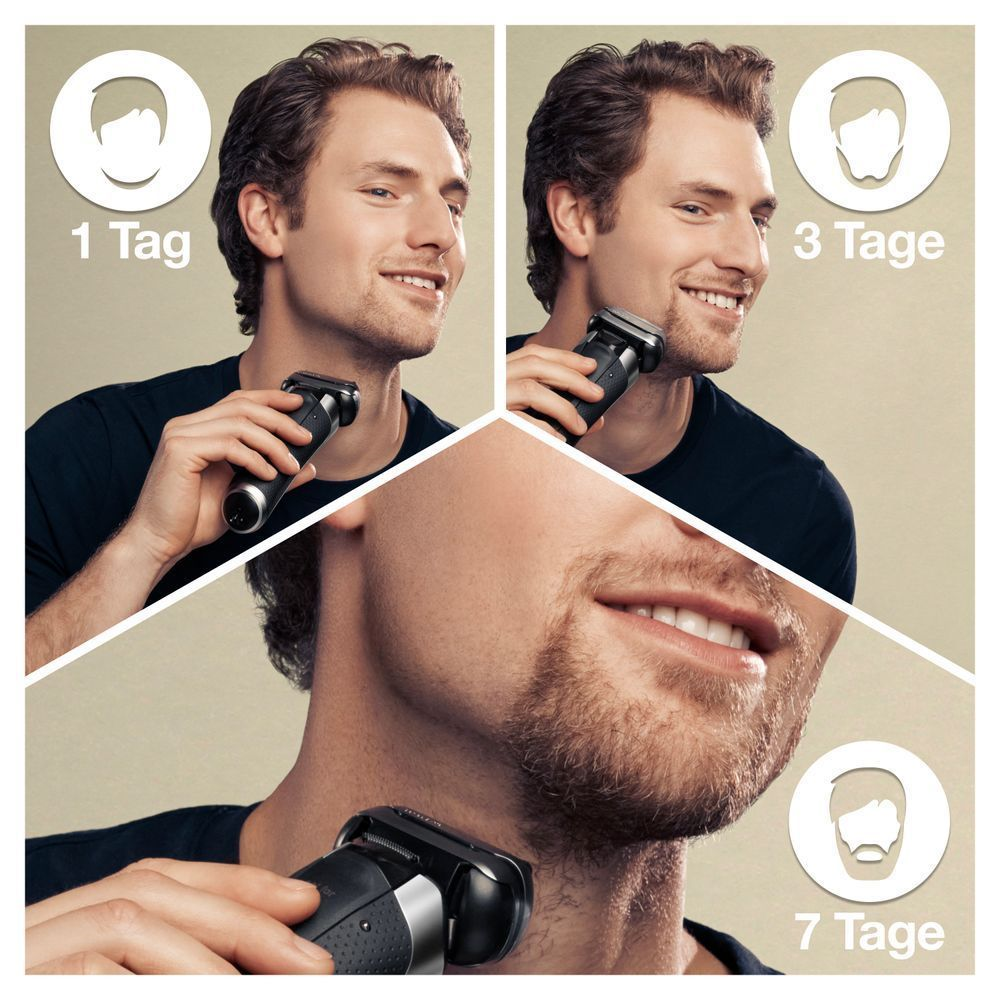 1 Tag

3 Tage

7 Tage